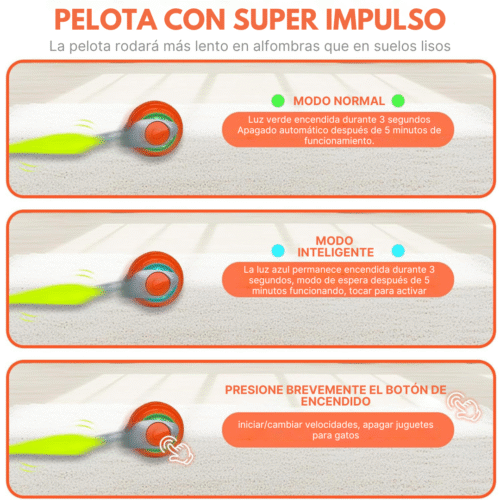 PELOTA CON SUPER IMPULSO

La pelota rodará más lento en alfombras que en suelos lisos

MODO NORMAL

Luz verde encendida durante 3 segundos Apagado automático después de 5 minutos de funcionamiento.

MODO INTELIGENTE

La luz azul permanece encendida durante 3 segundos, modo de espera después de 5 minutos funcionando, tocar para activar

PRESIONE BREVEMENTE EL BOTÓN DE ENCENDIDO

iniciar/cambiar velocidades, apagar juguetes para gatos